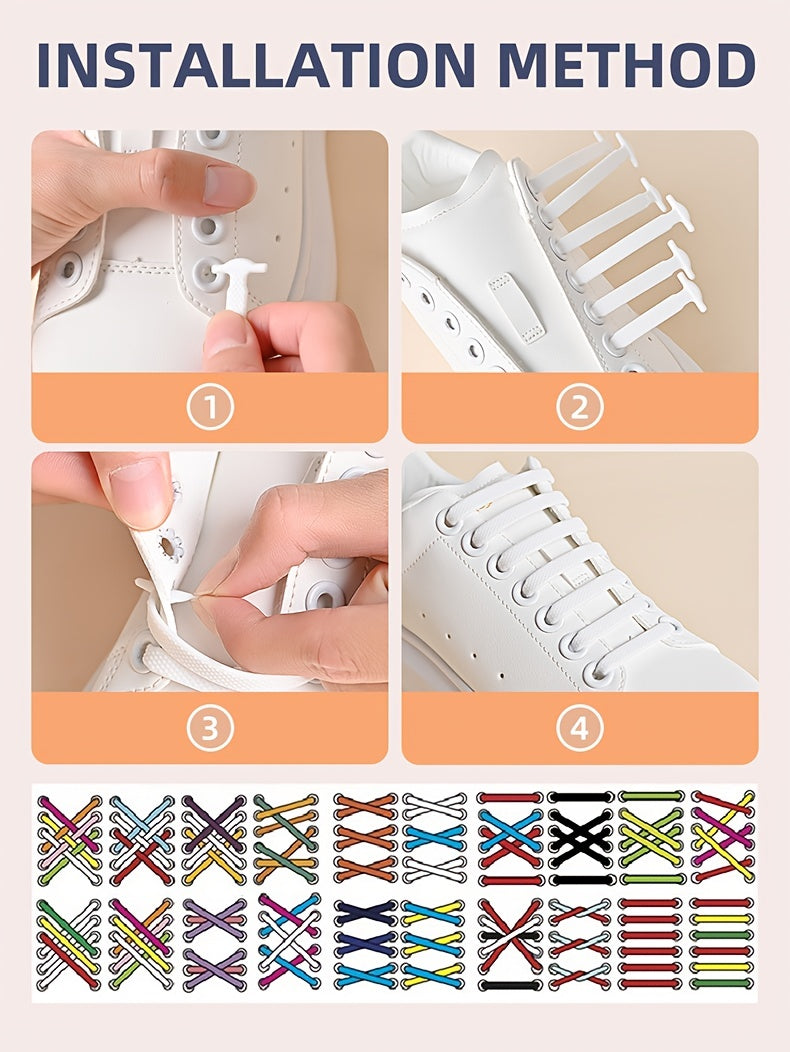 INSTALLATION METHOD

1

2

3

4