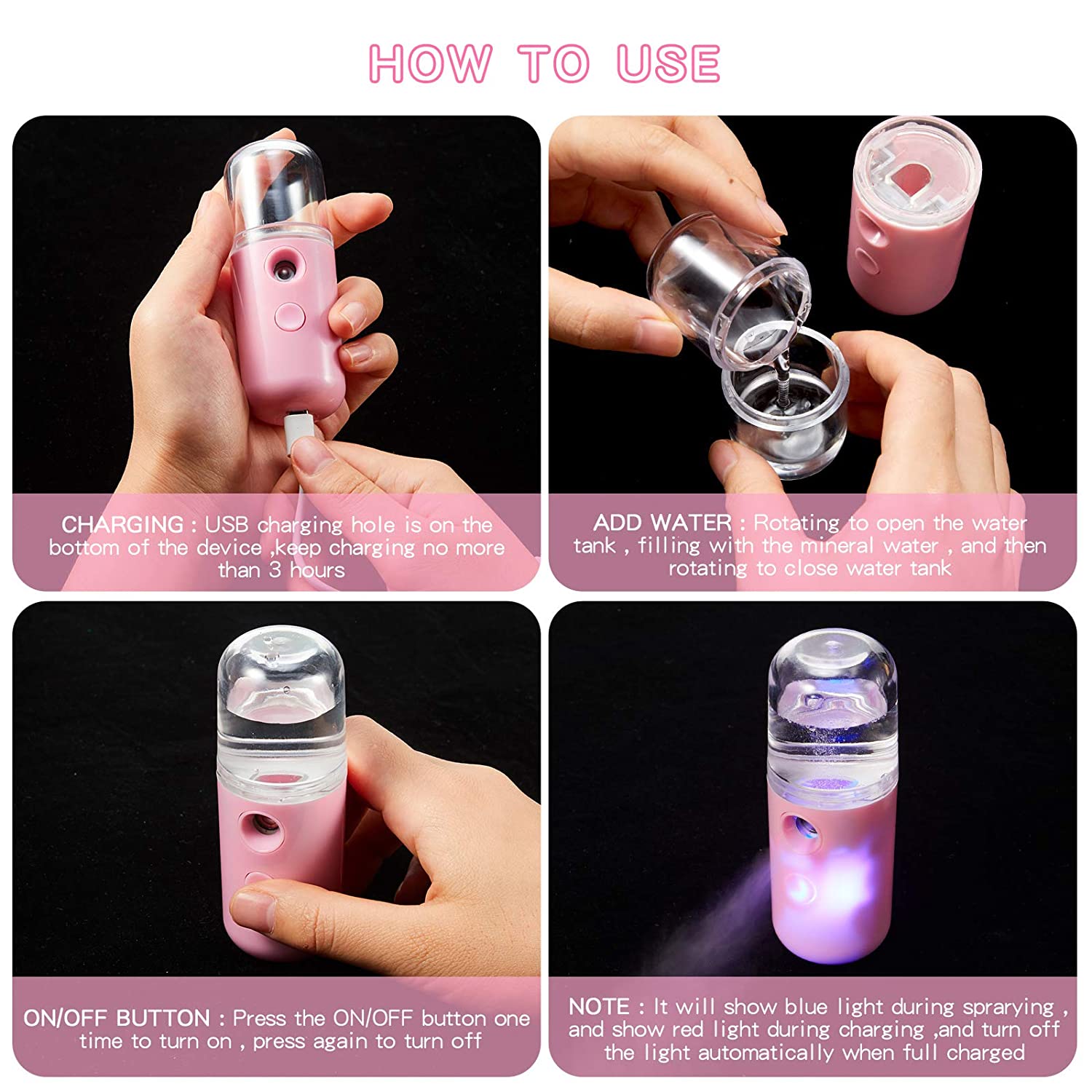 HOW TO USE

CHARGING : USB charging hole is on the bottom of the device ,keep charging no more than 3 hours

ADD WATER : Rotating to open the water tank , filling with the mineral water , and then rotating to close water tank

ON/OFF BUTTON : Press the ON/OFF button one time to turn on , press again to turn off

NOTE : It will show blue light during sprarying , and show red light during charging ,and turn off the light automatically when full charged