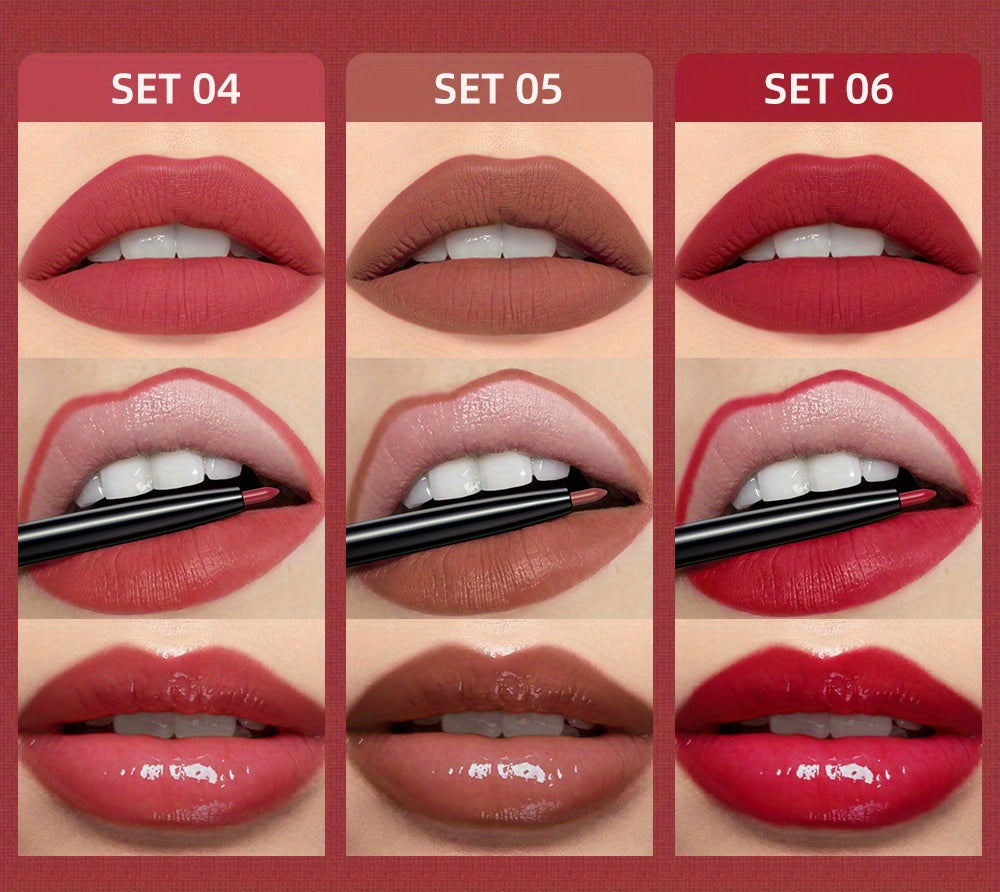 SET 04

SET 05

SET 06