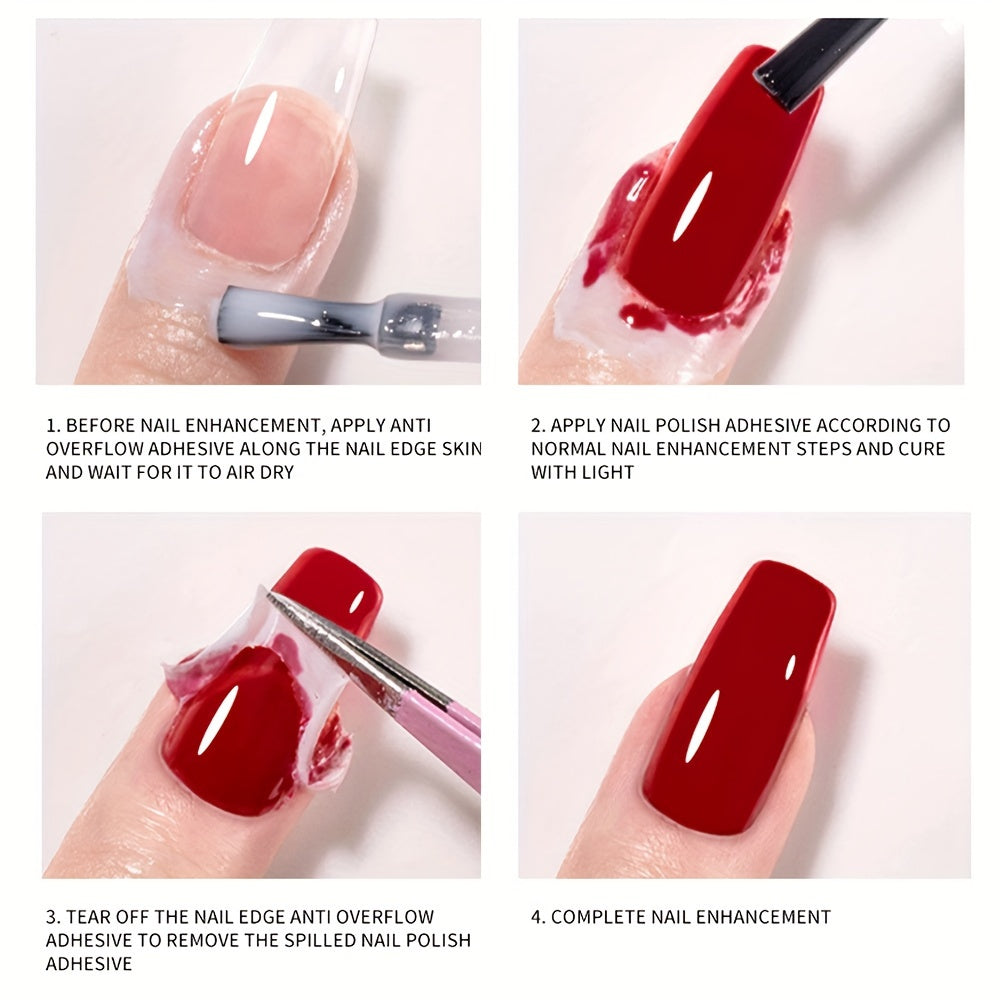 1. BEFORE NAIL ENHANCEMENT, APPLY ANTI OVERFLOW ADHESIVE ALONG THE NAIL EDGE SKIN AND WAIT FOR IT TO AIR DRY

2. APPLY NAIL POLISH ADHESIVE ACCORDING TO NORMAL NAIL ENHANCEMENT STEPS AND CURE WITH LIGHT

3. TEAR OFF THE NAIL EDGE ANTI OVERFLOW ADHESIVE TO REMOVE THE SPILLED NAIL POLISH ADHESIVE

4. COMPLETE NAIL ENHANCEMENT