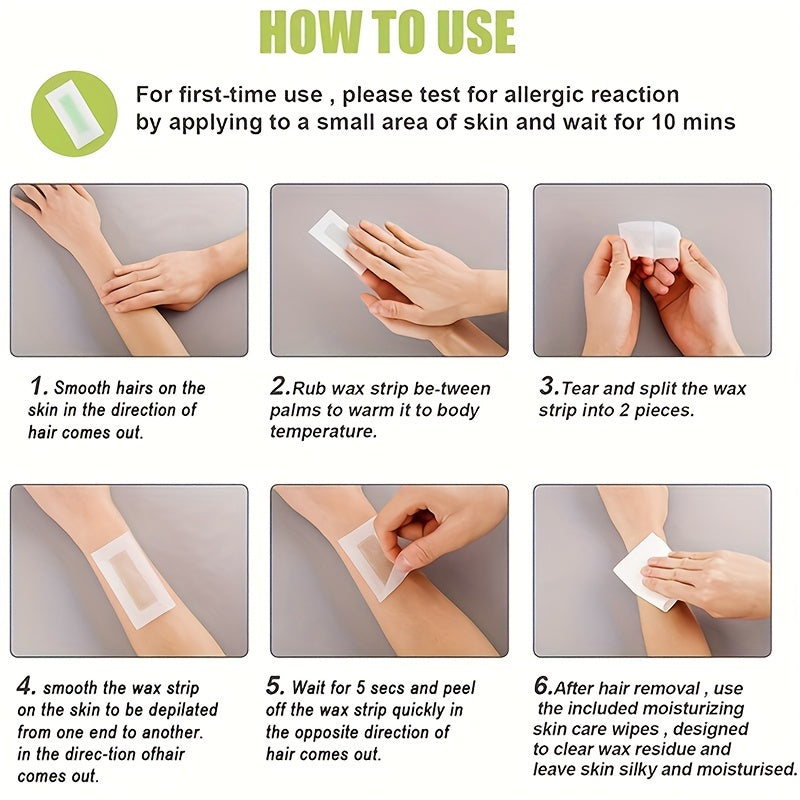 HOW TO USE

For first-time use , please test for allergic reaction by applying to a small area of skin and wait for 10 mins

1. Smooth hairs on the skin in the direction of hair comes out.

2.Rub wax strip be-tween palms to warm it to body temperature.

3.Tear and split the wax strip into 2 pieces.

4. smooth the wax strip on the skin to be depilated from one end to another. in the direc-tion ofhair comes out.

5. Wait for 5 secs and peel off the wax strip quickly in the opposite direction of hair comes out.

6.After hair removal , use the included moisturizing skin care wipes , designed to clear wax residue and leave skin silky and moisturised.