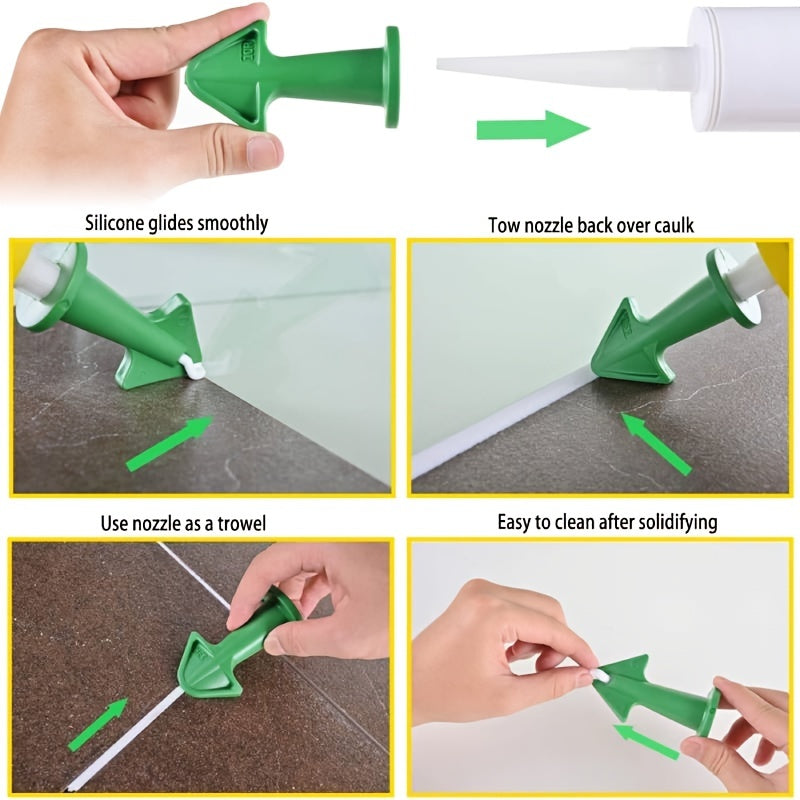 Silicone glides smoothly

Tow nozzle back over caulk

Use nozzle as a trowel

Easy to clean after solidifying