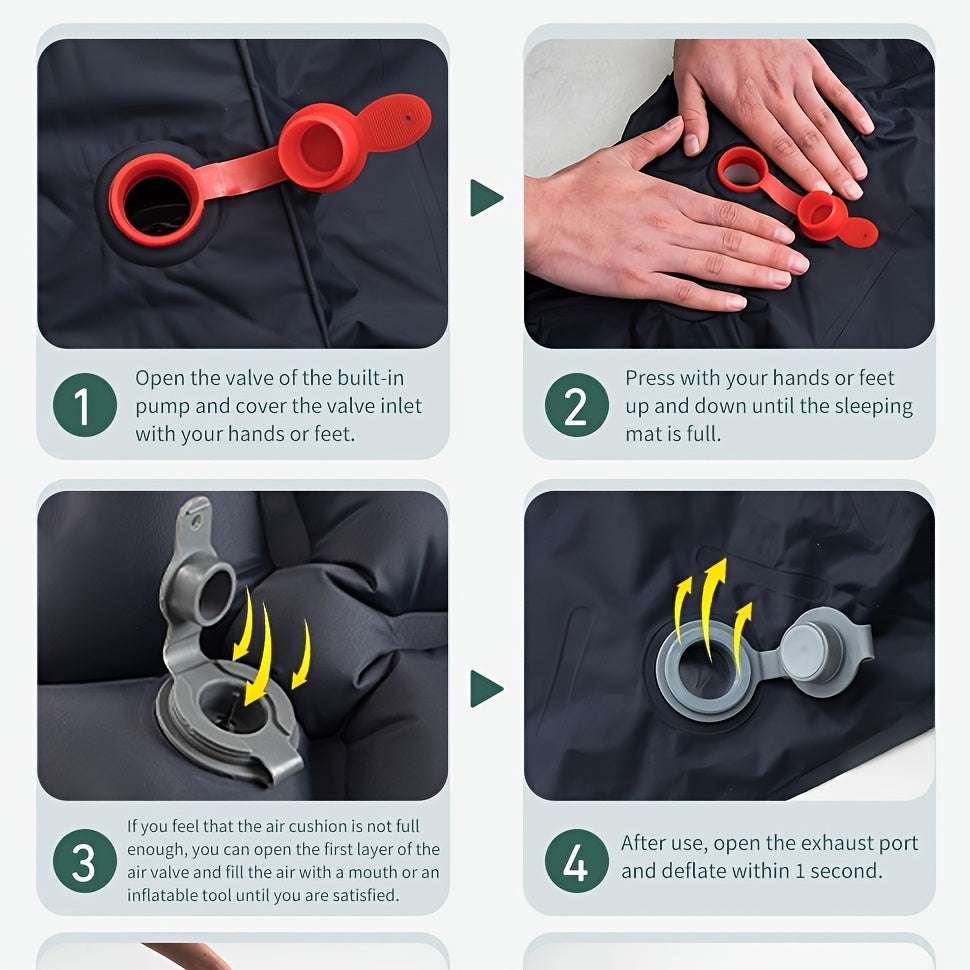 1
Open the valve of the built-in pump and cover the valve inlet with your hands or feet.

2
Press with your hands or feet up and down until the sleeping mat is full.

3
If you feel that the air cushion is not full enough, you can open the first layer of the air valve and fill the air with a mouth or an inflatable tool until you are satisfied.

4
After use, open the exhaust port and deflate within 1 second.