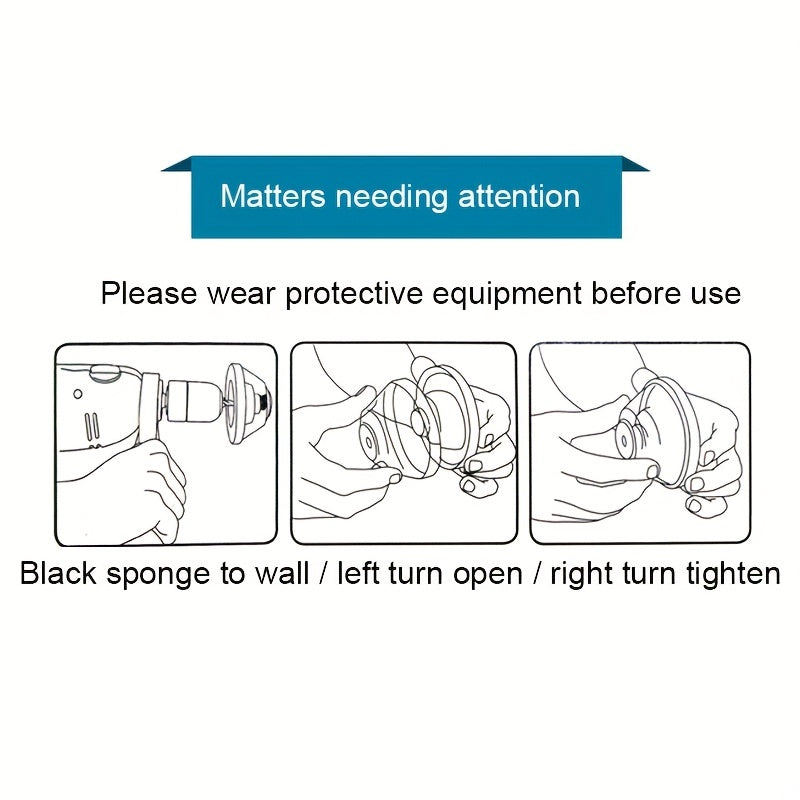 Matters needing attention

Please wear protective equipment before use

Black sponge to wall / left turn open / right turn tighten