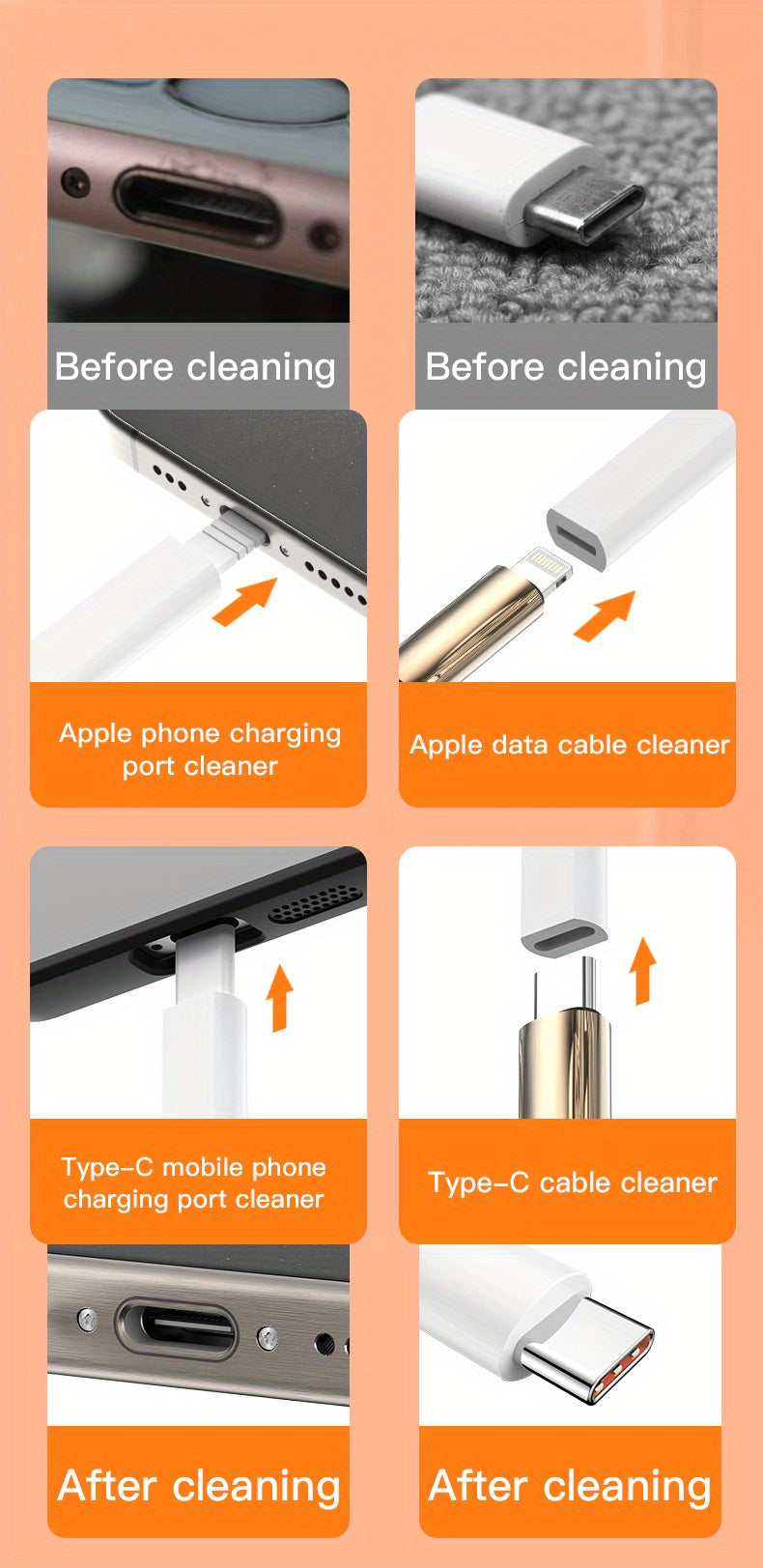 Before cleaning

Before cleaning

Apple phone charging port cleaner

Apple data cable cleaner

Type-C mobile phone charging port cleaner

Type-C cable cleaner

After cleaning

After cleaning