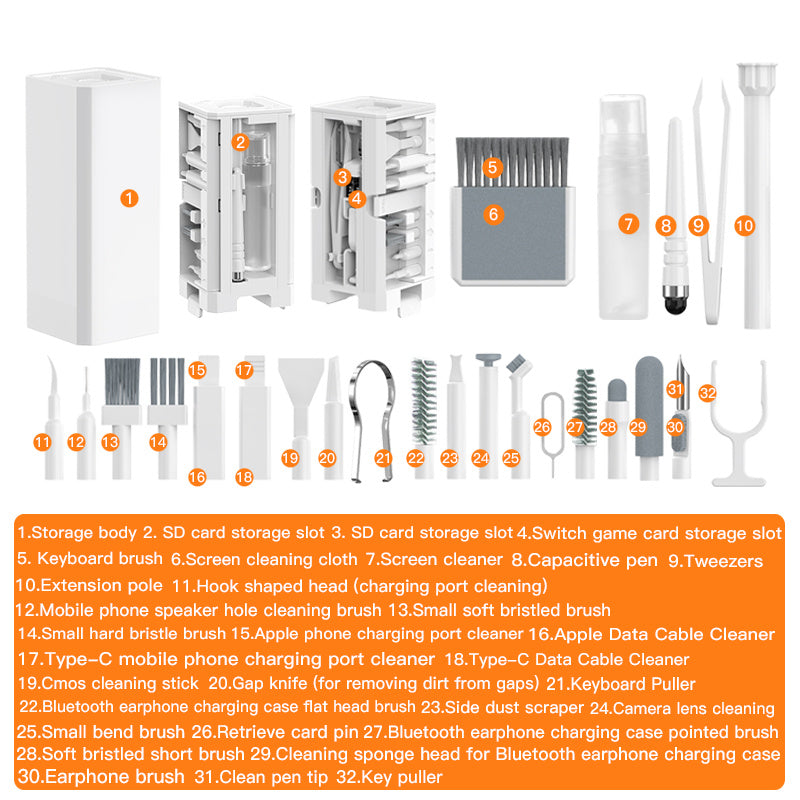 1 2 3 4 5 6 7 8 9 10

11 12 13 14 15 16 17 18 19 20 21 22 23 24 25 26 27 28 29 30 31 32

1.Storage body 2. SD card storage slot 3. SD card storage slot 4.Switch game card storage slot 5. Keyboard brush 6.Screen cleaning cloth 7.Screen cleaner 8.Capacitive pen 9.Tweezers 10.Extension pole 11.Hook shaped head (charging port cleaning) 12.Mobile phone speaker hole cleaning brush 13.Small soft bristled brush 14.Small hard bristle brush 15.Apple phone charging port cleaner 16.Apple Data Cable Cleaner 17.Type-C mobile phone charging port cleaner 18.Type-C Data Cable Cleaner 19.Cmos cleaning stick 20.Gap knife (for removing dirt from gaps) 21.Keyboard Puller 22.Bluetooth earphone charging case flat head brush 23.Side dust scraper 24.Camera lens cleaning 25.Small bend brush 26.Retrieve card pin 27.Bluetooth earphone charging case pointed brush 28.Soft bristled short brush 29.Cleaning sponge head for Bluetooth earphone charging case 30.Earphone brush 31.Clean pen tip 32.Key puller