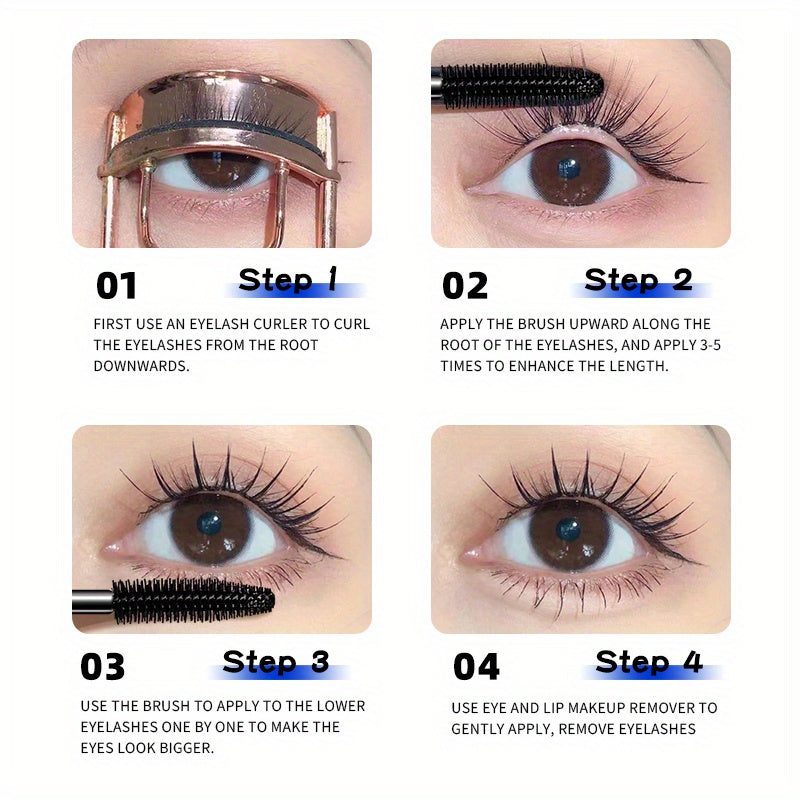 01 Step 1

FIRST USE AN EYELASH CURLER TO CURL THE EYELASHES FROM THE ROOT DOWNWARDS.

02 Step 2

APPLY THE BRUSH UPWARD ALONG THE ROOT OF THE EYELASHES, AND APPLY 3-5 TIMES TO ENHANCE THE LENGTH.

03 Step 3

USE THE BRUSH TO APPLY TO THE LOWER EYELASHES ONE BY ONE TO MAKE THE EYES LOOK BIGGER.

04 Step 4

USE EYE AND LIP MAKEUP REMOVER TO GENTLY APPLY, REMOVE EYELASHES