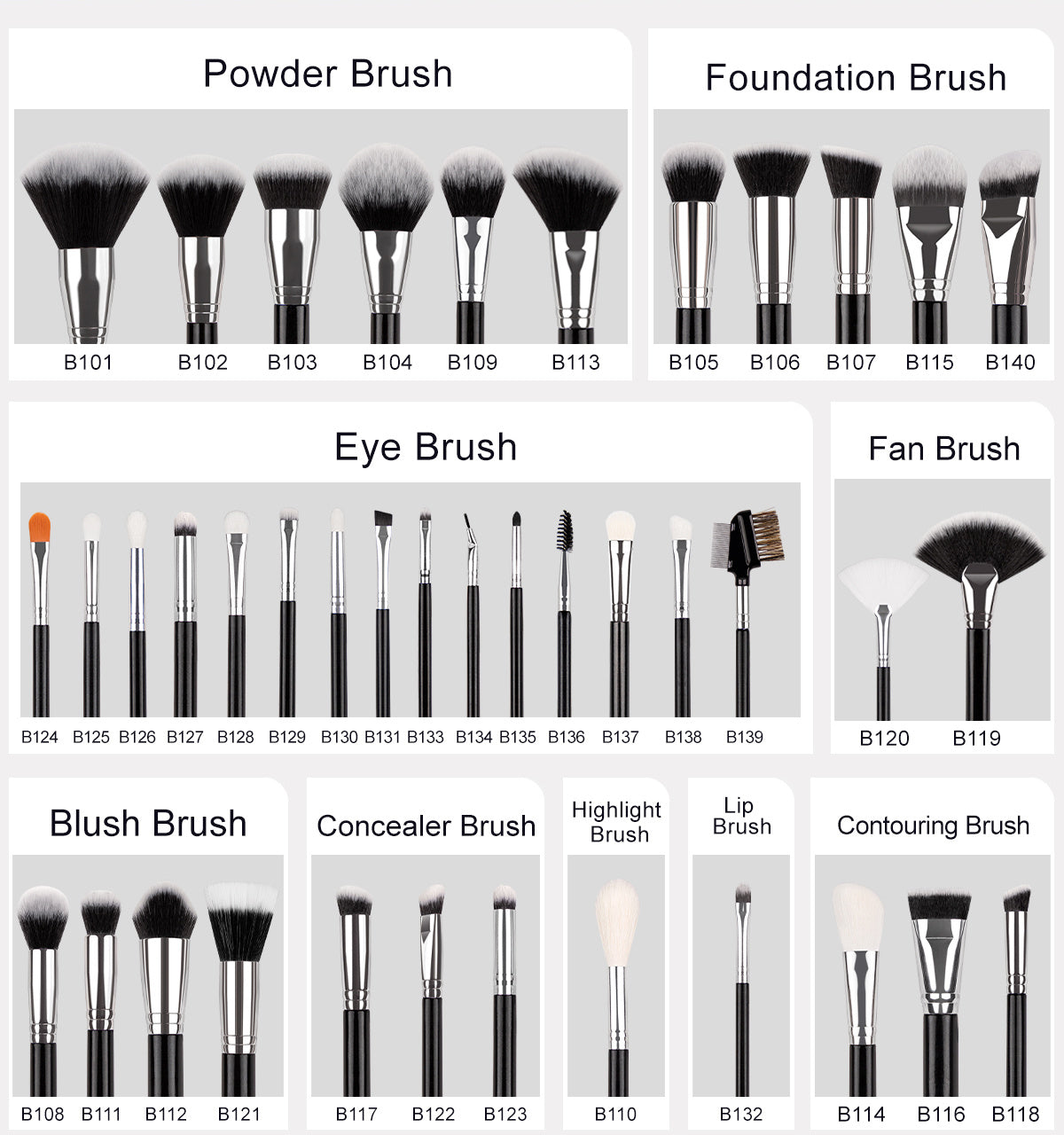 Powder Brush

B101 B102 B103 B104 B109 B113

Foundation Brush

B105 B106 B107 B115 B140

Eye Brush

B124 B125 B126 B127 B128 B129 B130 B131 B133 B134 B135 B136 B137 B138 B139

Fan Brush

B120 B119

Blush Brush

B108 B111 B112 B121

Concealer Brush

B117 B122 B123

Highlight Brush

B110

Lip Brush

B132

Contouring Brush

B114 B116 B118