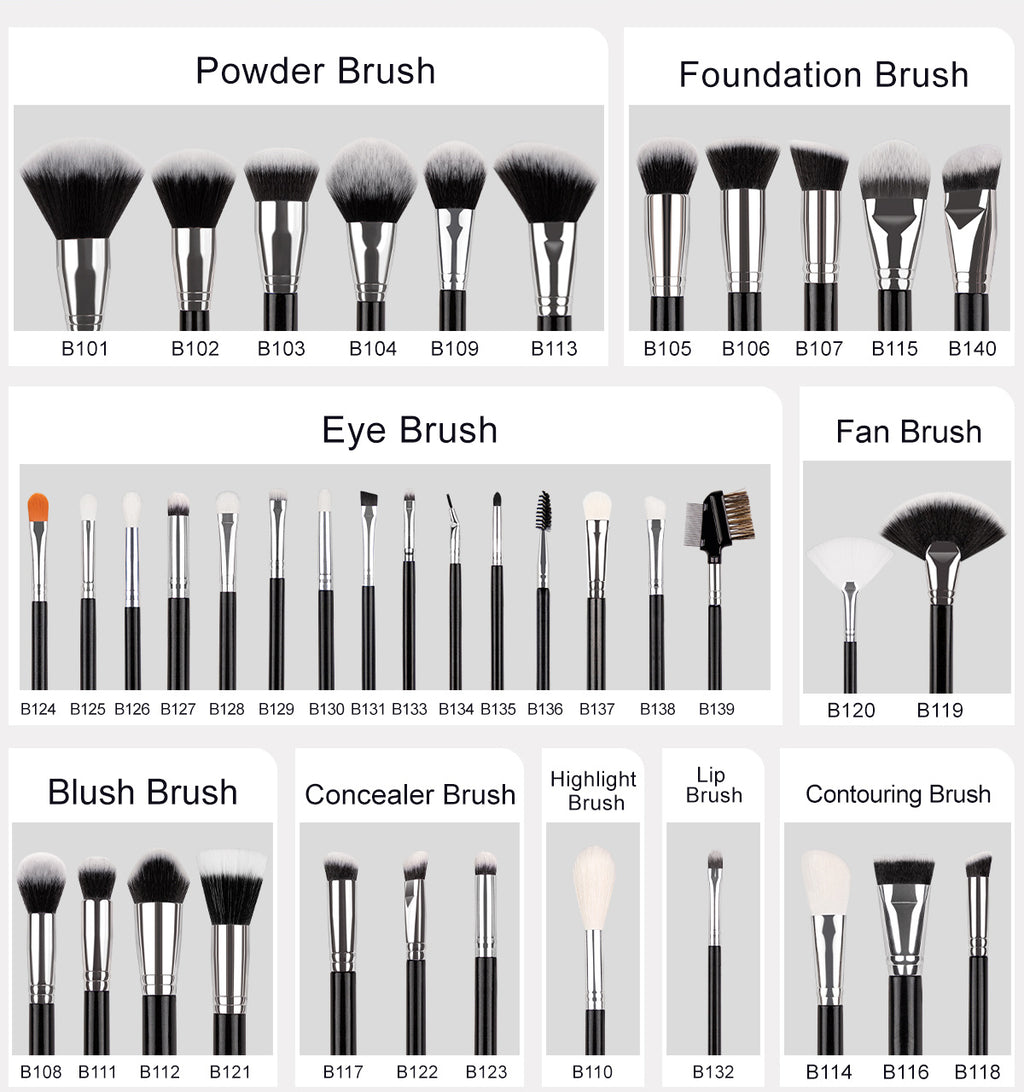 Powder Brush

B101 B102 B103 B104 B109 B113

Foundation Brush

B105 B106 B107 B115 B140

Eye Brush

B124 B125 B126 B127 B128 B129 B130 B131 B133 B134 B135 B136 B137 B138 B139

Fan Brush

B120 B119

Blush Brush

B108 B111 B112 B121

Concealer Brush

B117 B122 B123

Highlight Brush

B110

Lip Brush

B132

Contouring Brush

B114 B116 B118