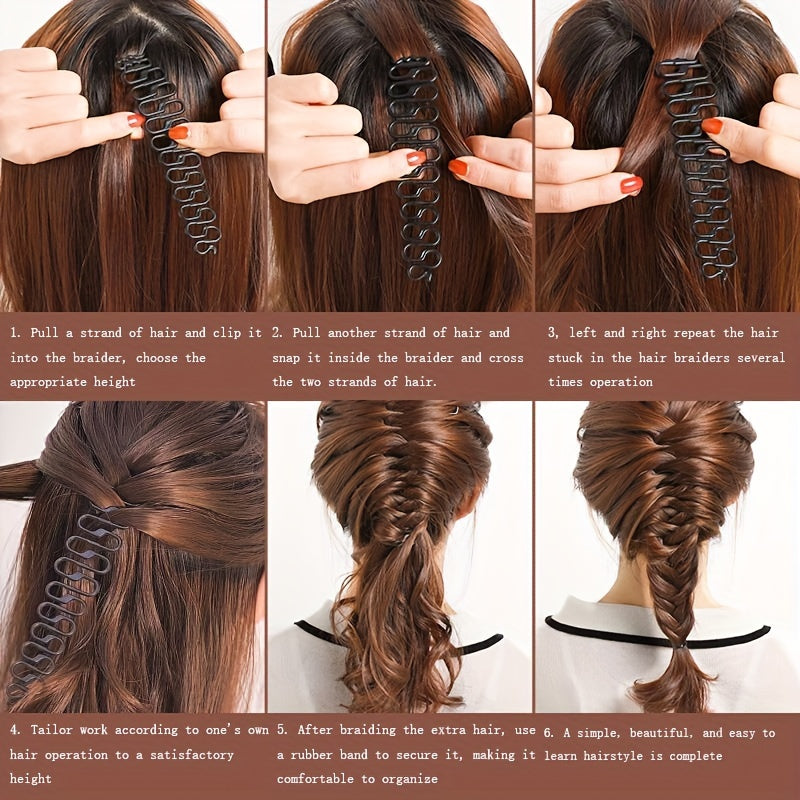 1. Pull a strand of hair and clip it into the braider, choose the appropriate height

2. Pull another strand of hair and snap it inside the braider and cross the two strands of hair.

3, left and right repeat the hair stuck in the hair braiders several times operation

4. Tailor work according to one's own hair operation to a satisfactory height

5. After braiding the extra hair, use a rubber band to secure it, making it comfortable to organize

6. A simple, beautiful, and easy to learn hairstyle is complete