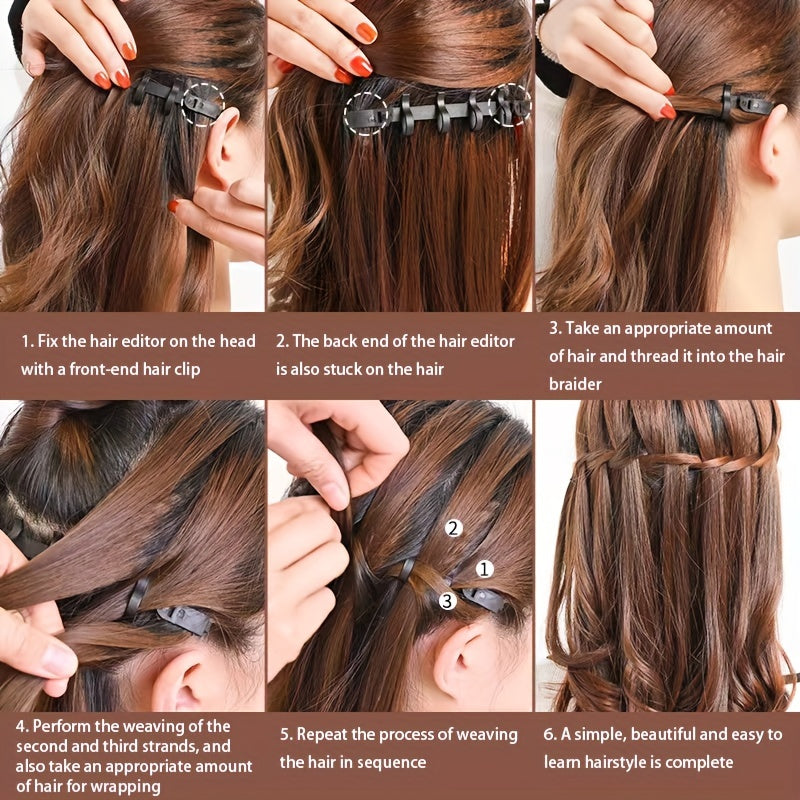 1. Fix the hair editor on the head with a front-end hair clip

2. The back end of the hair editor is also stuck on the hair

3. Take an appropriate amount of hair and thread it into the hair braider

2
1
3

4. Perform the weaving of the second and third strands, and also take an appropriate amount of hair for wrapping

5. Repeat the process of weaving the hair in sequence

6. A simple, beautiful and easy to learn hairstyle is complete