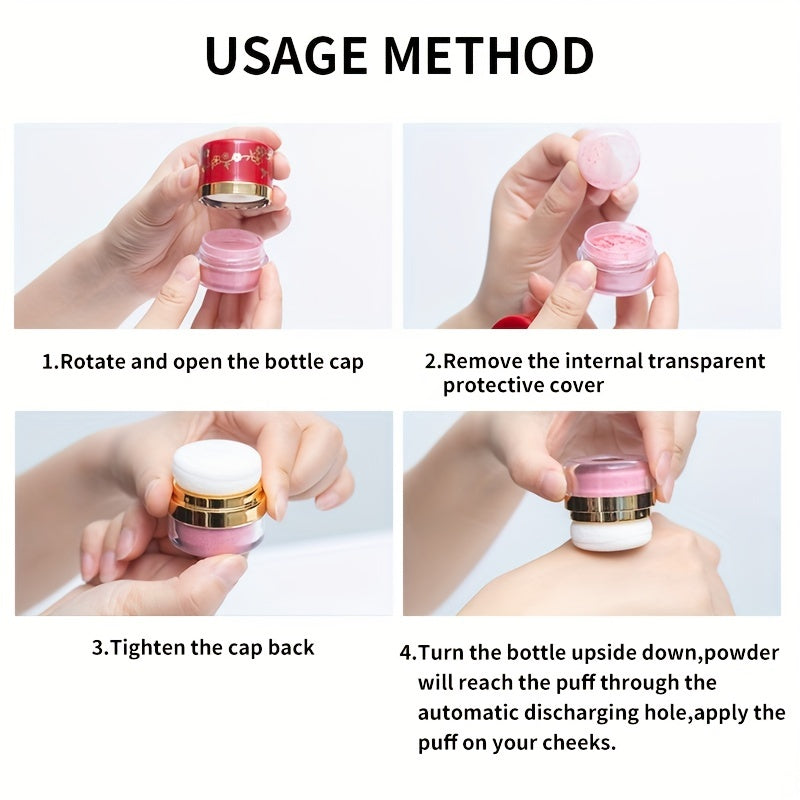 USAGE METHOD

1.Rotate and open the bottle cap

2.Remove the internal transparent protective cover

3.Tighten the cap back

4.Turn the bottle upside down,powder will reach the puff through the automatic discharging hole,apply the puff on your cheeks.