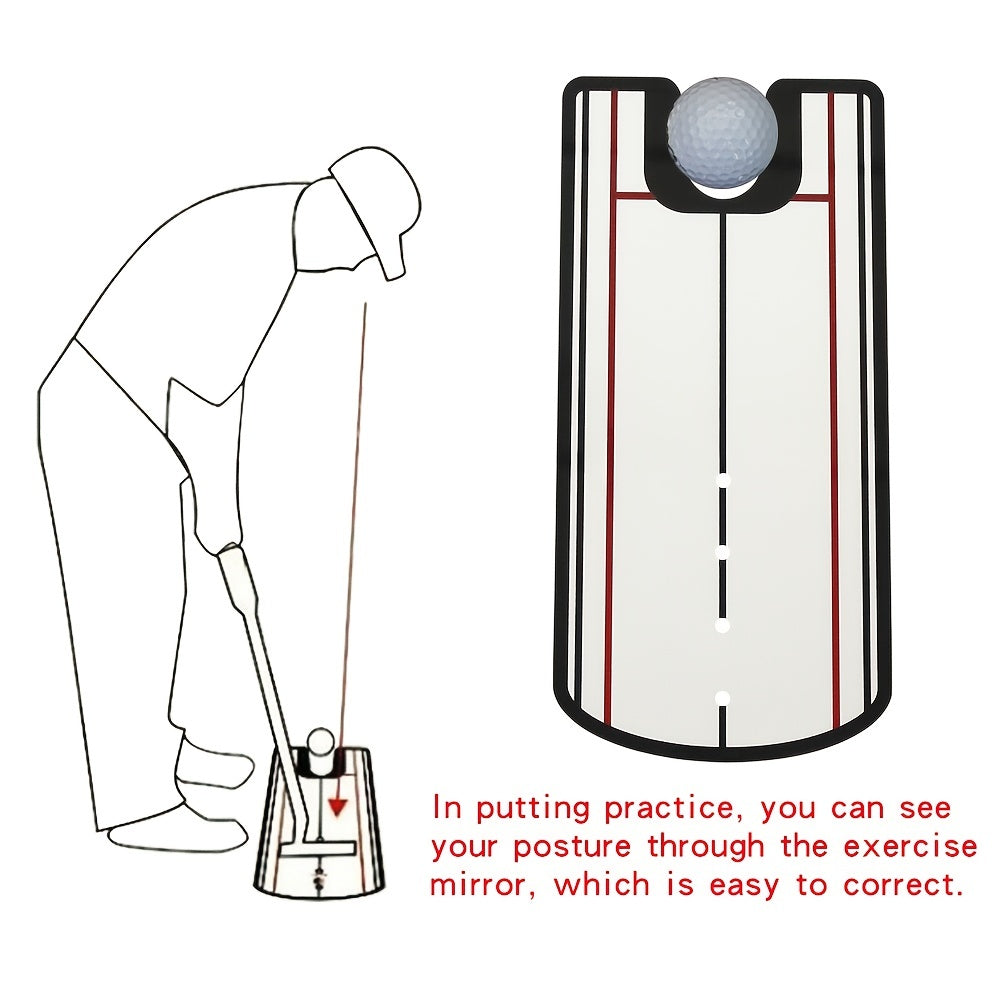 In putting practice, you can see your posture through the exercise mirror, which is easy to correct.