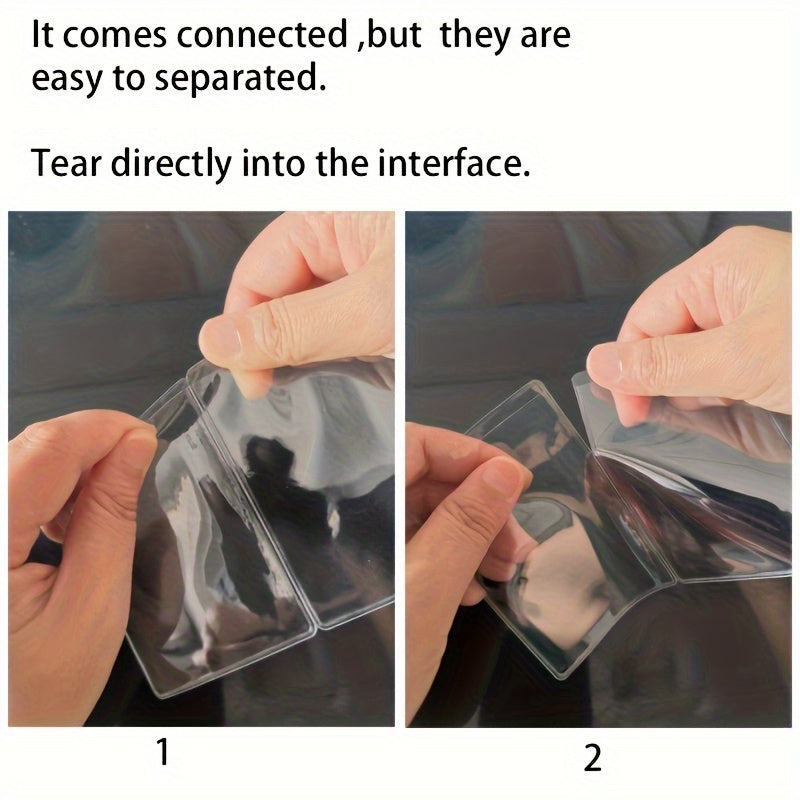 It comes connected ,but they are easy to separated.

Tear directly into the interface.

1

2