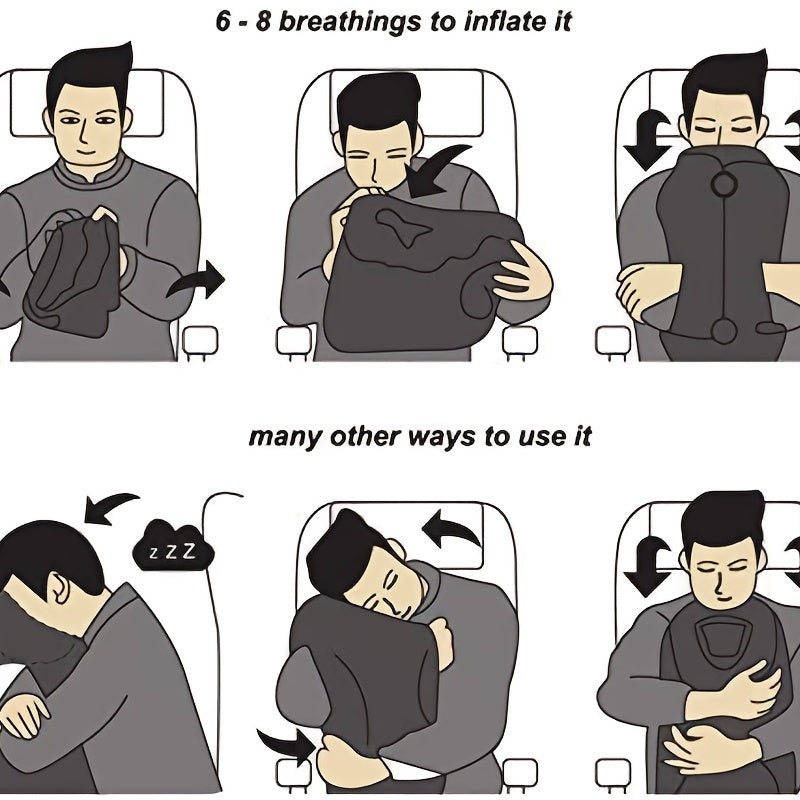 6 - 8 breathings to inflate it

many other ways to use it

z Z Z